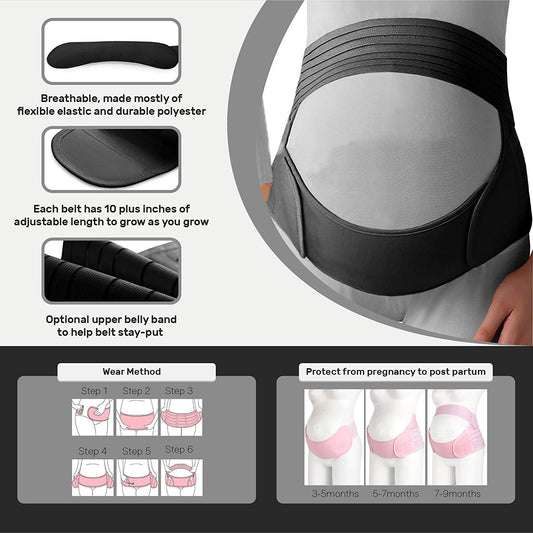 Breathable, made mostly of flexible elastic and durable polyester

Each belt has 10 plus inches of adjustable length to grow as you grow

Optional upper belly band to help belt stay-put

Wear Method

Step 1 Step 2 Step 3

Step 4 Step 5 Step 6

Protect from pregnancy to post partum

3-5months 5-7months 7-9months